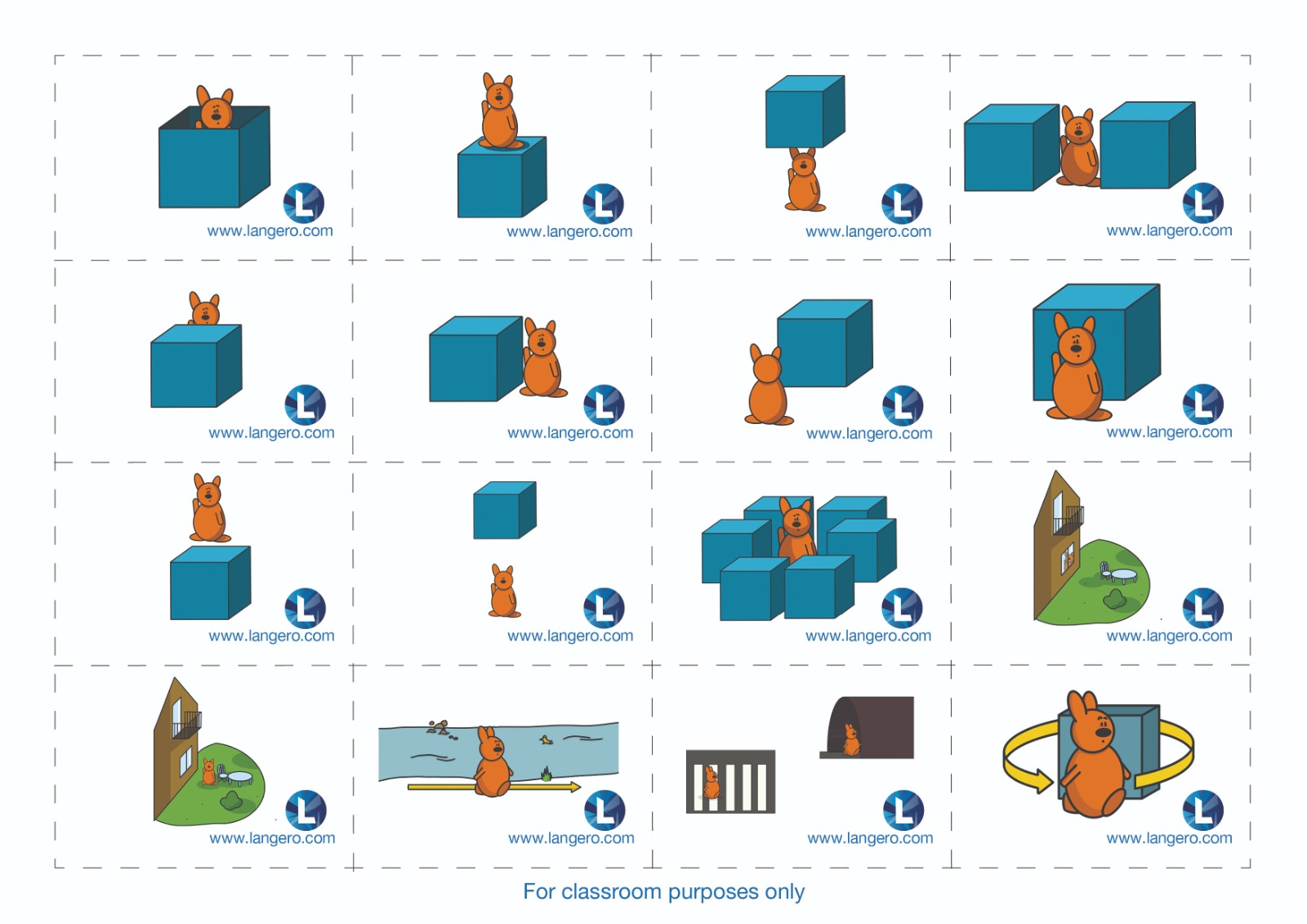 L
www.langero.com

L
www.langero.com

L
www.langero.com

L
www.langero.com

L
www.langero.com

L
www.langero.com

L
www.langero.com

L
www.langero.com

L
www.langero.com

L
www.langero.com

L
www.langero.com

L
www.langero.com

L
www.langero.com

L
www.langero.com

L
www.langero.com

L
www.langero.com

For classroom purposes only